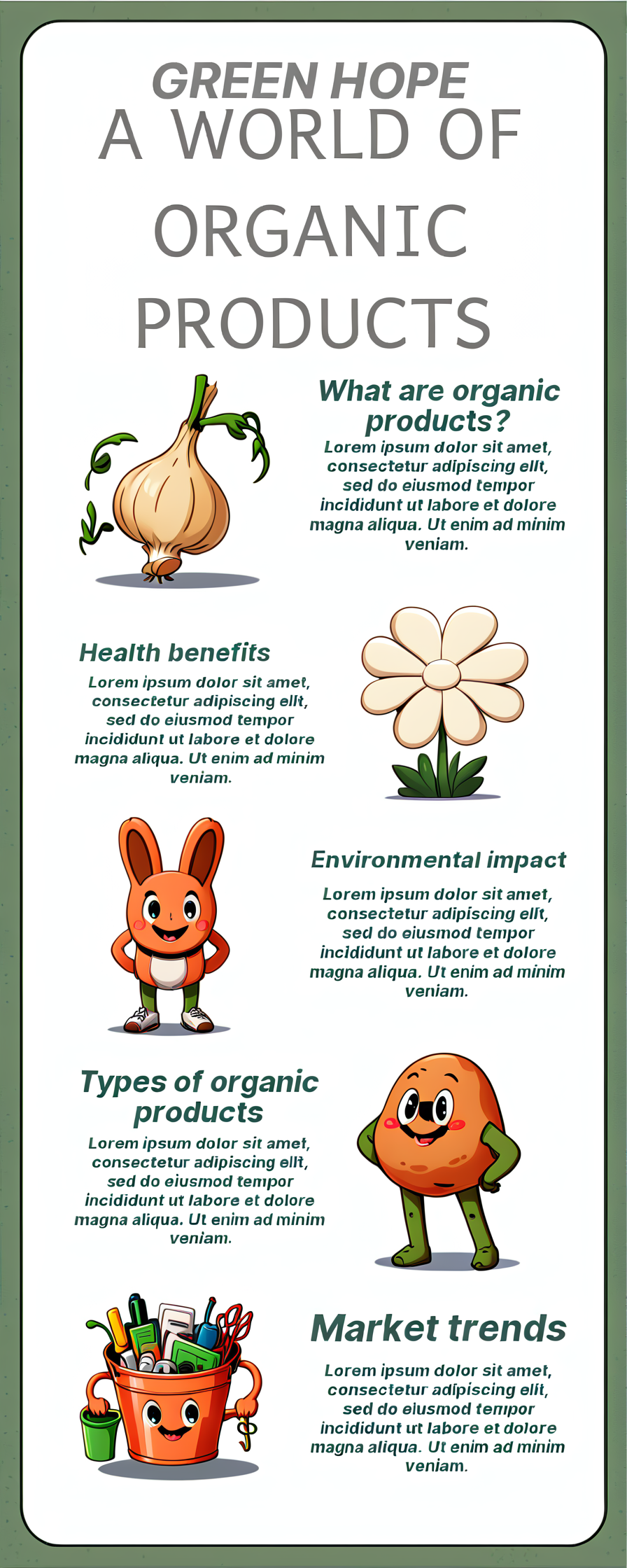 GREEN HOPE
A WORLD OF ORGANIC PRODUCTS

What are organic products?
Lorem ipsum dolor sit amet, consectetur adipiscing elit, sed do eiusmod tempor incididunt ut labore et dolore magna aliqua. Ut enim ad minim veniam.

Health benefits
Lorem ipsum dolor sit amet, consectetur adipiscing elit, sed do eiusmod tempor incididunt ut labore et dolore magna aliqua. Ut enim ad minim veniam.

Environmental impact
Lorem ipsum dolor sit amet, consectetur adipiscing elit, sed do eiusmod tempor incididunt ut labore et dolore magna aliqua. Ut enim ad minim veniam.

Types of organic products
Lorem ipsum dolor sit amet, consectetur adipiscing elit, sed do eiusmod tempor incididunt ut labore et dolore magna aliqua. Ut enim ad minim veniam.

Market trends
Lorem ipsum dolor sit amet, consectetur adipiscing elit, sed do eiusmod tempor incididunt ut labore et dolore magna aliqua. Ut enim ad minim veniam.